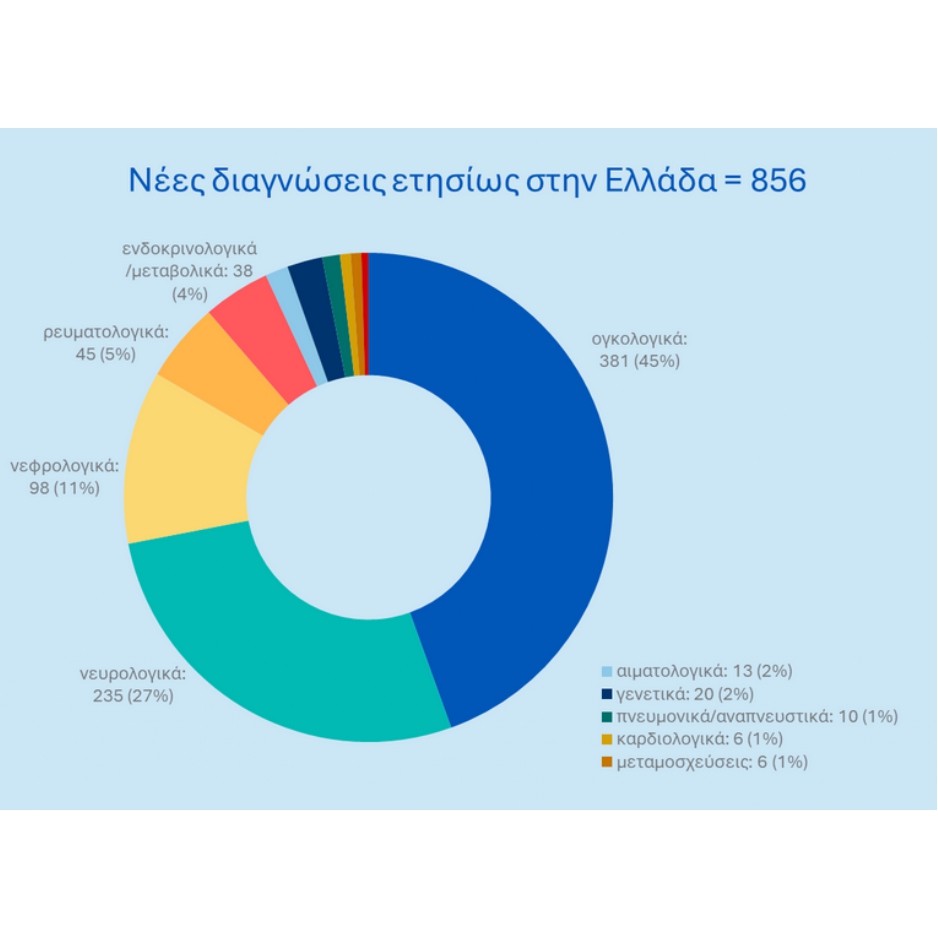 Νέες διαγνώσεις ετησίως στην Ελλάδα = 856

ενδοκρινολογικά /μεταβολικά: 38 (4%)

ρευματολογικά: 45 (5%)

νεφρολογικά: 98 (11%)

νευρολογικά: 235 (27%)

ογκολογικά: 381 (45%)

αιματολογικά: 13 (2%)
γενετικά: 20 (2%)
πνευμονικά/αναπνευστικά: 10 (1%)
καρδιολογικά: 6 (1%)
μεταμοσχεύσεις: 6 (1%)