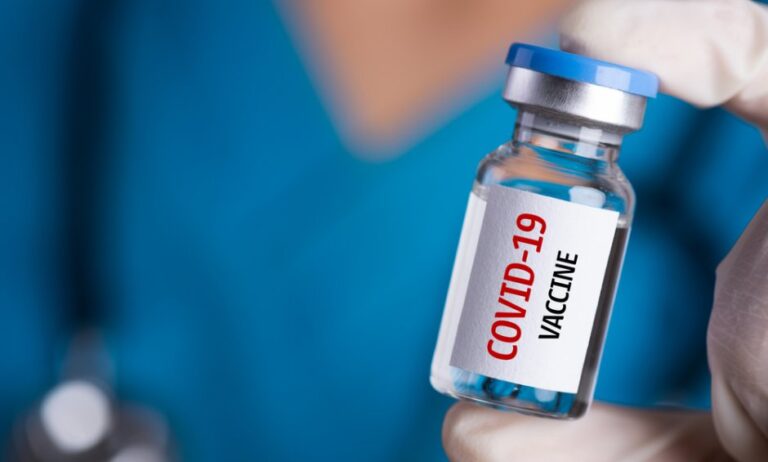 COVID-19
VACCINE