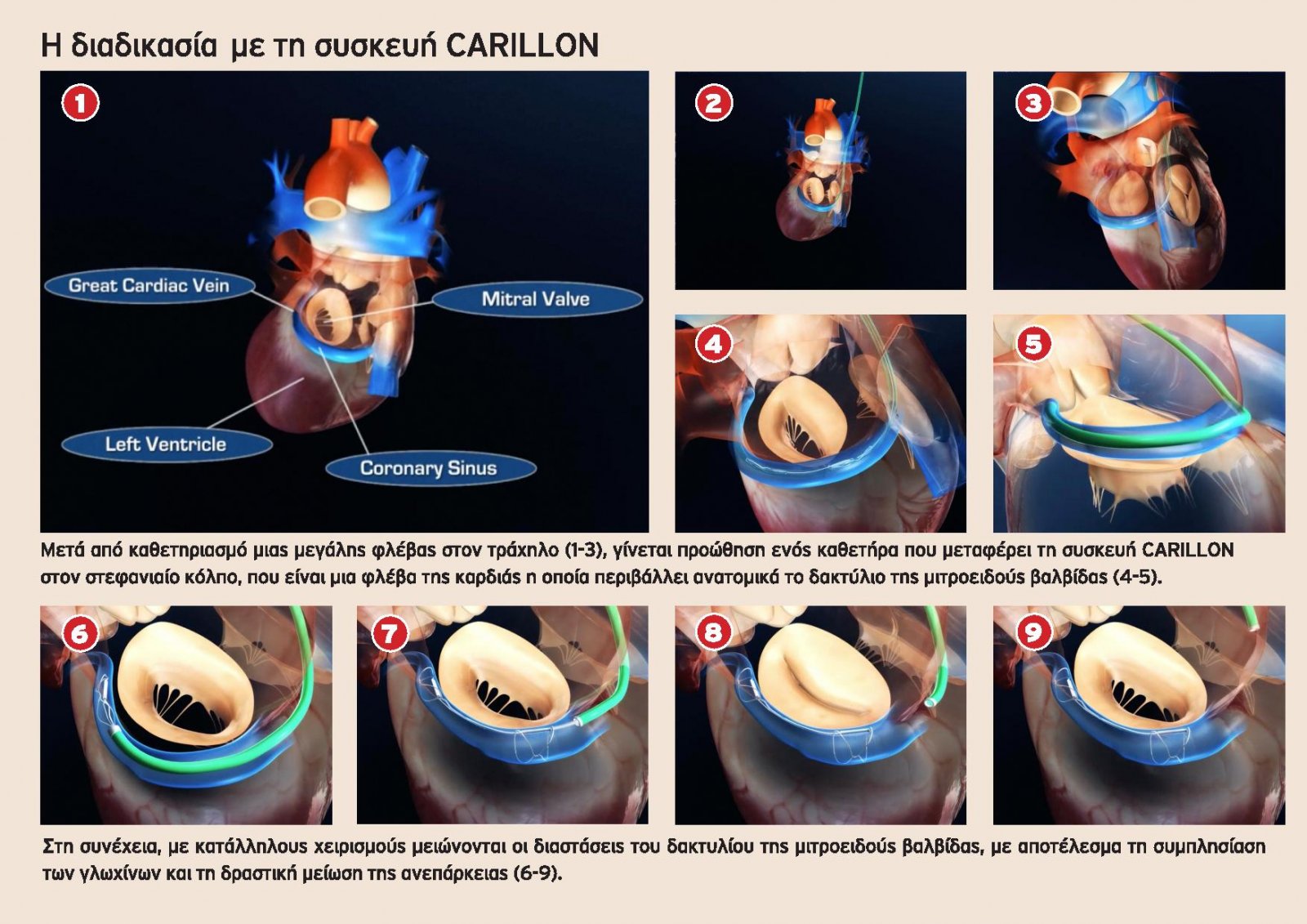 Η διαδικασία με τη συσκευή CARILLON

1

Great Cardiac Vein

Mitral Valve

Left Ventricle

Coronary Sinus

2

3

4

5

Μετά από καθετηριασμό μιας μεγάλης φλέβας στον τράχηλο (1-3), γίνεται προώθηση ενός καθετήρα που μεταφέρει τη συσκευή CARILLON στον στεφανιαίο κόλπο, που είναι μια φλέβα της καρδιάς η οποία περιβάλλει ανατομικά το δακτύλιο της μιτροειδούς βαλβίδας (4-5).

6

7

8

9

Στη συνέχεια, με κατάλληλους χειρισμούς μειώνονται οι διαστάσεις του δακτυλίου της μιτροειδούς βαλβίδας, με αποτέλεσμα τη συμπλησίαση των γλωχίνων και τη δραστική μείωση της ανεπάρκειας (6-9).