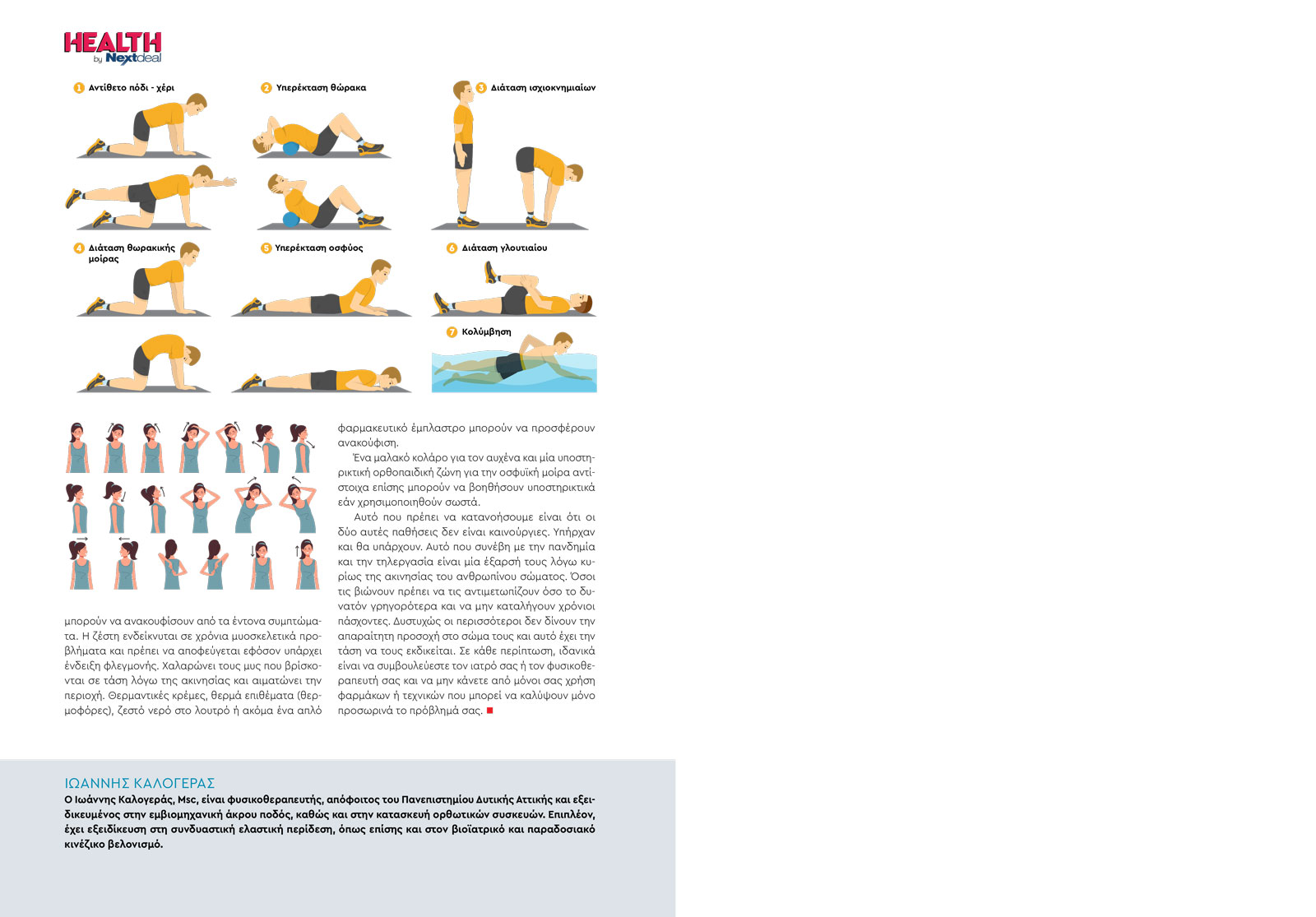 HEALTH by Nextdeal

1 Αντίθετο πόδι - χέρι

2 Υπερέκταση θώρακα

3 Διάταση ισχιοκνημιαίων

4 Διάταση θωρακικής μοίρας

5 Υπερέκταση οσφύος

6 Διάταση γλουτιαίου

7 Κολύμβηση

μπορούν να ανακουφίσουν από τα έντονα συμπτώματα. Η ζέστη ενδείκνυται σε χρόνια μυοσκελετικά προβλήματα και πρέπει να αποφεύγεται εφόσον υπάρχει ένδειξη φλεγμονής. Χαλαρώνει τους μυς που βρίσκονται σε τάση λόγω της ακινησίας και αιματώνει την περιοχή. Θερμαντικές κρέμες, θερμά επιθέματα (θερμοφόρες), ζεστό νερό στο λουτρό ή ακόμα ένα απλό φαρμακευτικό έμπλαστρο μπορούν να προσφέρουν ανακούφιση.

Ένα μαλακό κολάρο για τον αυχένα και μία υποστηρικτική ορθοπαιδική ζώνη για την οσφυϊκή μοίρα αντίστοιχα επίσης μπορούν να βοηθήσουν υποστηρικτικά εάν χρησιμοποιηθούν σωστά.

Αυτό που πρέπει να κατανοήσουμε είναι ότι οι δύο αυτές παθήσεις δεν είναι καινούργιες. Υπήρχαν και θα υπάρχουν. Αυτό που συνέβη με την πανδημία και την τηλεργασία είναι μία έξαρσή τους λόγω κυρίως της ακινησίας του ανθρωπίνου σώματος. Όσοι τις βιώνουν πρέπει να τις αντιμετωπίζουν όσο το δυνατόν γρηγορότερα και να μην καταλήγουν χρόνιοι πάσχοντες. Δυστυχώς οι περισσότεροι δεν δίνουν την απαραίτητη προσοχή στο σώμα τους και αυτό έχει την τάση να τους εκδικείται. Σε κάθε περίπτωση, ιδανικά είναι να συμβουλεύεστε τον ιατρό σας ή τον φυσικοθεραπευτή σας και να μην κάνετε από μόνοι σας χρήση φαρμάκων ή τεχνικών που μπορεί να καλύψουν μόνο προσωρινά το πρόβλημά σας.

ΙΩΑΝΝΗΣ ΚΑΛΟΓΕΡΑΣ
Ο Ιωάννης Καλογεράς, Msc, είναι φυσικοθεραπευτής, απόφοιτος του Πανεπιστημίου Δυτικής Αττικής και εξειδικευμένος στην εμβιομηχανική άκρου ποδός, καθώς και στην κατασκευή ορθωτικών συσκευών. Επιπλέον, έχει εξειδίκευση στη συνδυαστική ελαστική περίδεση, όπως επίσης και στον βιοϊατρικό και παραδοσιακό κινέζικο βελονισμό.