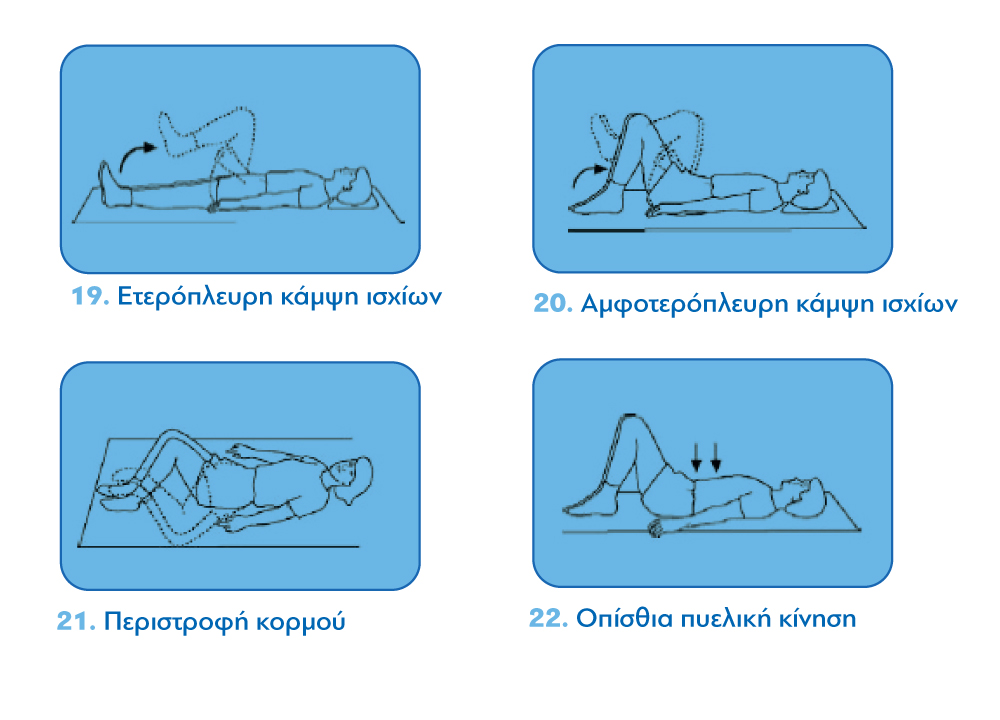 19. Ετερόπλευρη κάμψη ισχίων

20. Αμφοτερόπλευρη κάμψη ισχίων

21. Περιστροφή κορμού

22. Οπίσθια πυελική κίνηση